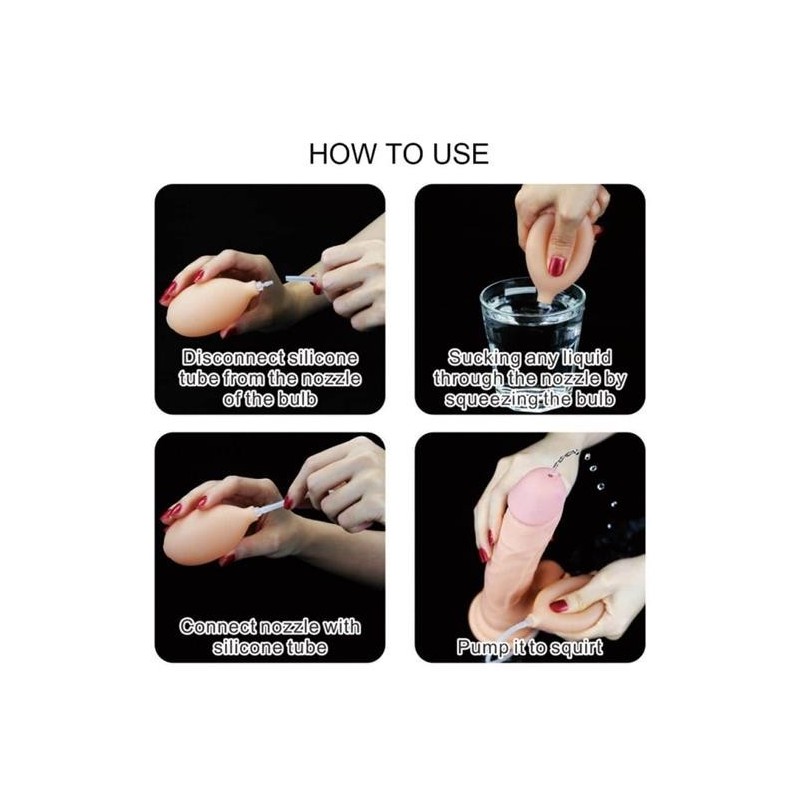 HOW TO USE

Disconnect silicone tube from the nozzle of the bulb

Sucking any liquid through the nozzle by squeezing the bulb

Connect nozzle with silicone tube

Pump it to squirt